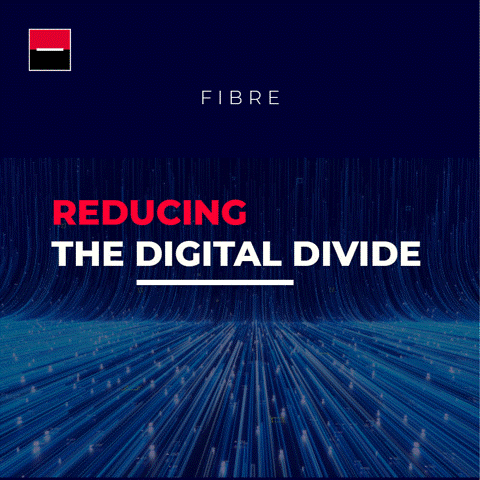 FIBRE

REDUCING
THE DIGITAL DIVIDE